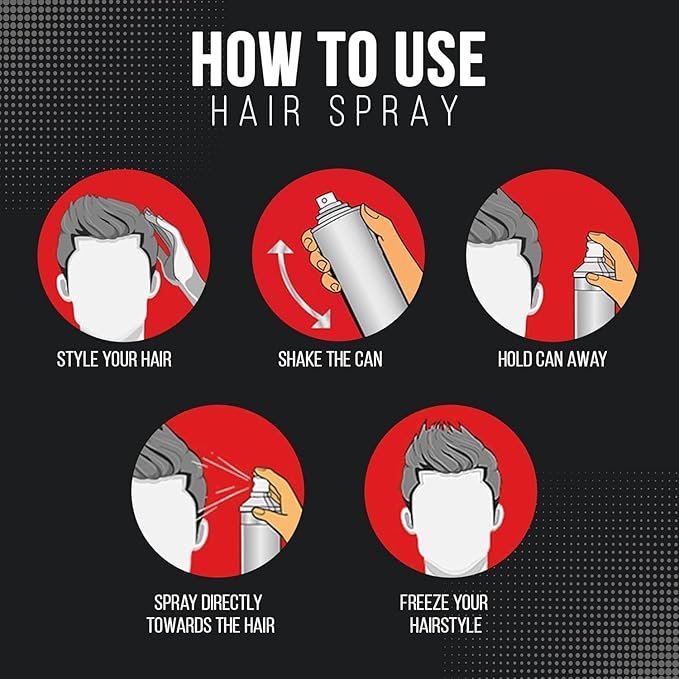 HOW TO USE
HAIR SPRAY

STYLE YOUR HAIR

SHAKE THE CAN

HOLD CAN AWAY

SPRAY DIRECTLY TOWARDS THE HAIR

FREEZE YOUR HAIRSTYLE